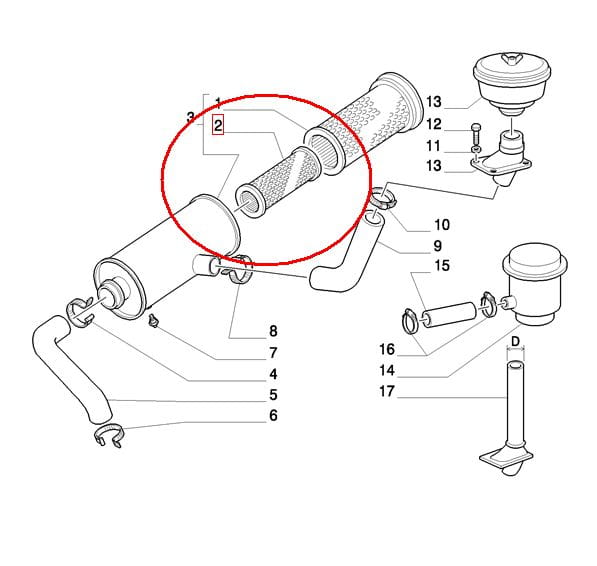 3
1
2
13
12
11
13
10
9
15
8
7
4
5
6
16
14
17
D