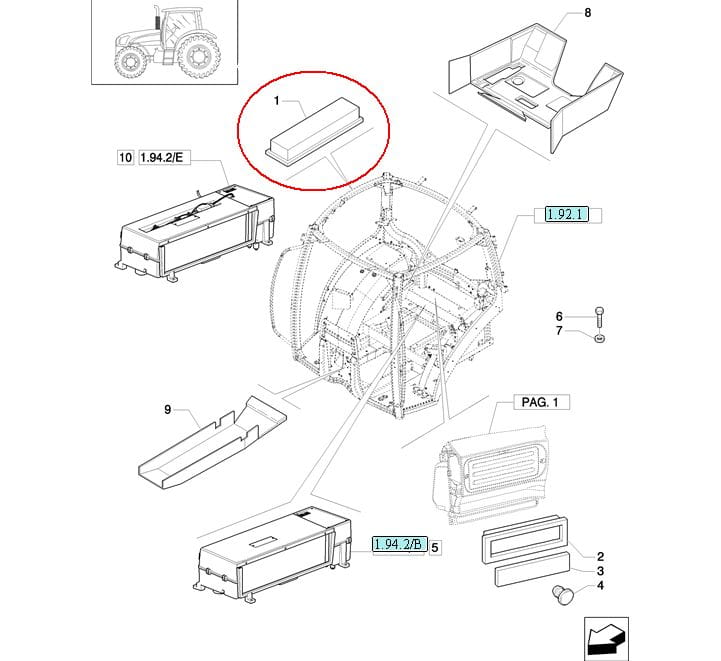 8

1

10 1.94.2/E

1.92.1

6

7

9

PAG. 1

1.94.2/B 5

2

3

4