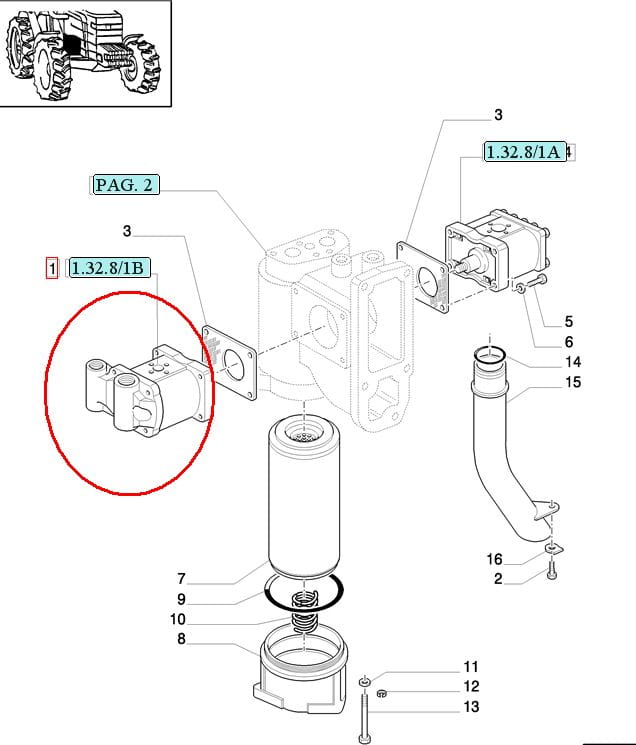 3
1.32.8/1A 4
PAG. 2
3
1 1.32.8/1B
5
6
14
15
16
2
7
9
10
8
11
12
13