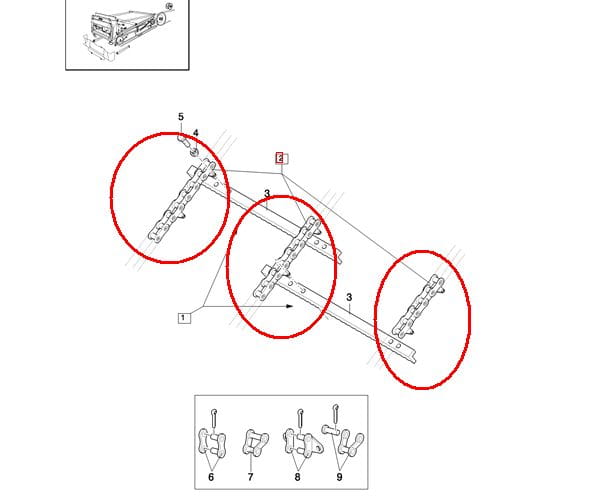 5
4
2
3
3
1
6
7
8
9