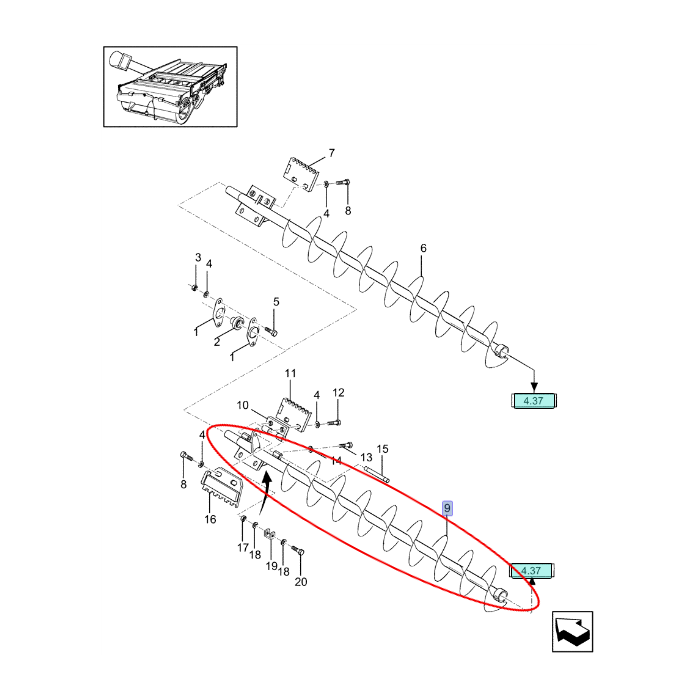 7
4
8
6
3
4
5
1
2
1
4.37
11
4
12
10
4
3
14
13
15
8
16
9
17
18
19
18
20
4.37