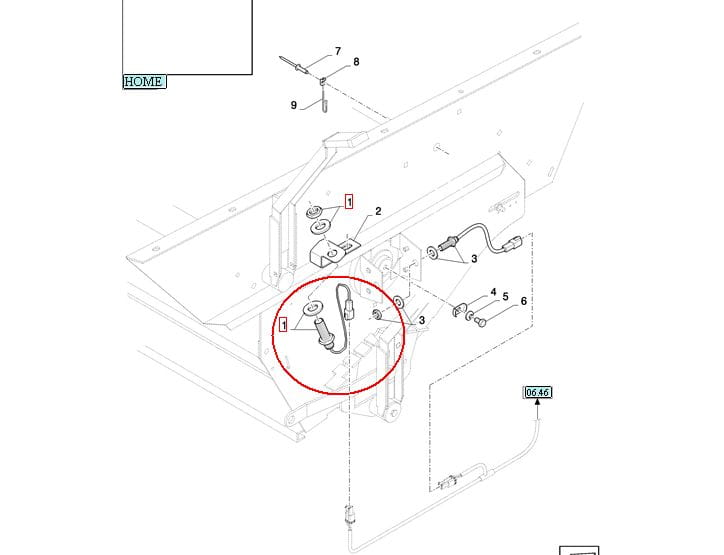 HOME

7
8
9
1
2
3
1
3
4
5
6
06.46