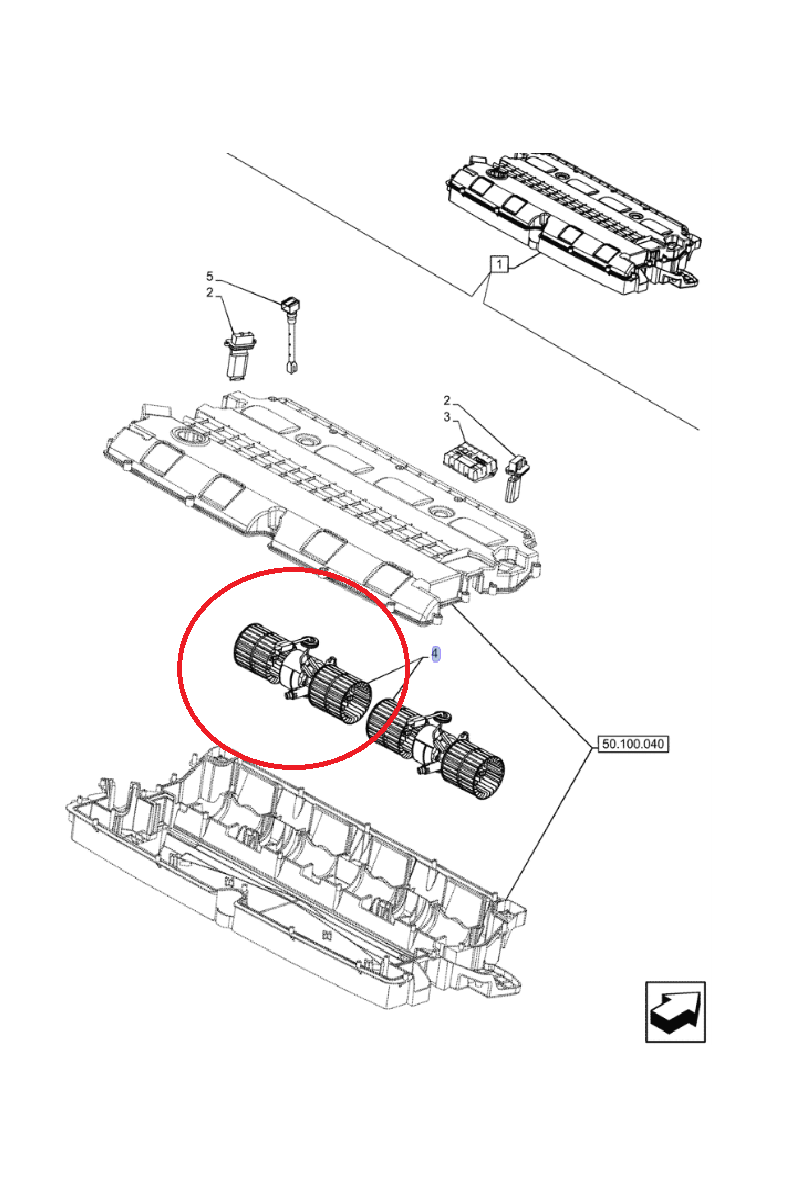 1
5
2
2
3
4
50.100.040