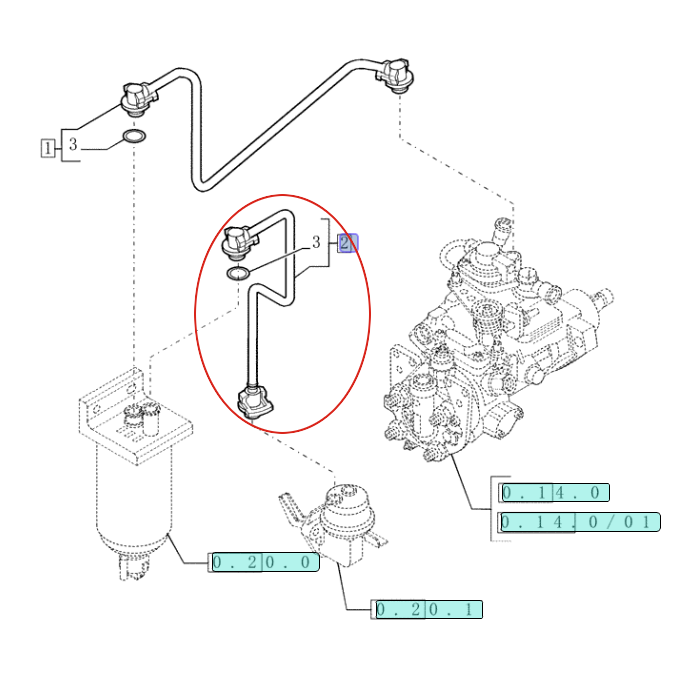 1
3
3
2
0.14.0
0.14.0/01
0.20.0
0.20.1