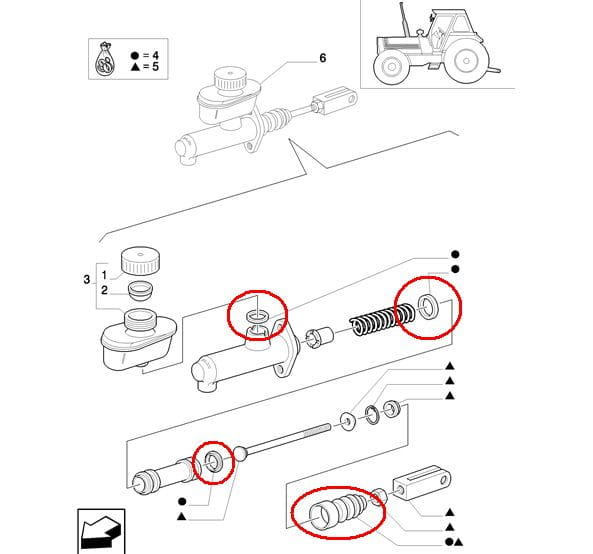 ● = 4
▲ = 5

6

3
1
2

●
●

▲
▲
▲

●
▲

▲
▲
●▲