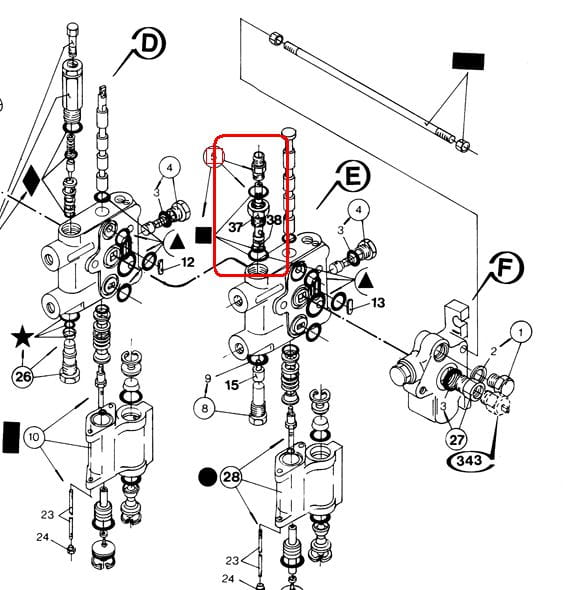 D
4
3
12
26
10
23
24
5
37
38
E
4
3
13
9
15
8
28
23
24
F
1
2
3
27
343