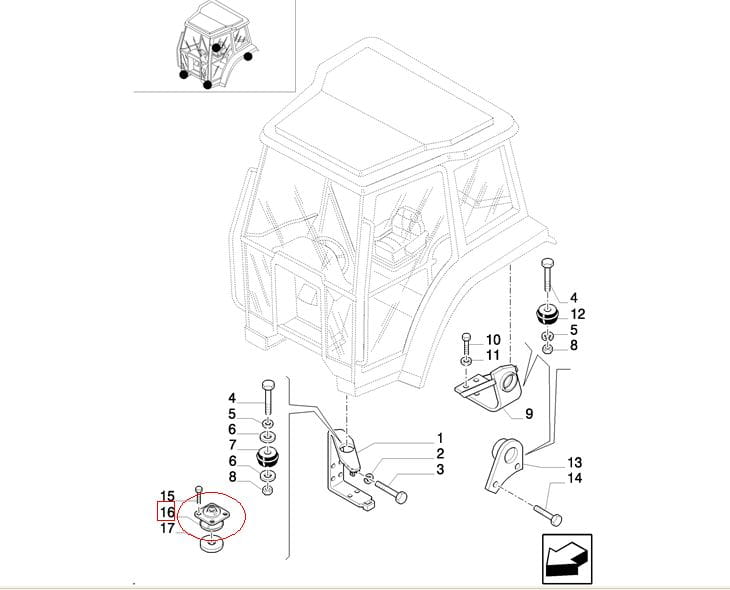 4
12
5
8
10
11
9
4
5
6
7
6
8
1
2
3
13
14
15
16
17