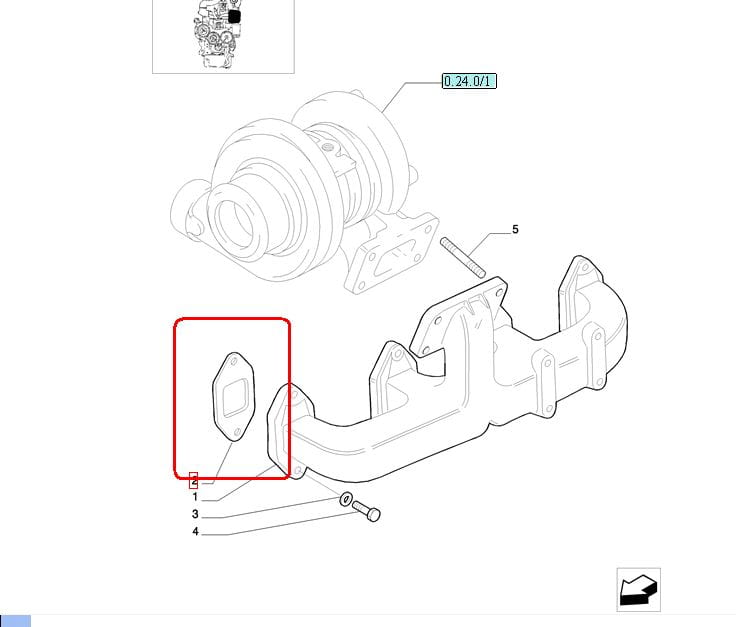 0.24.0/1

5

2

1

3

4