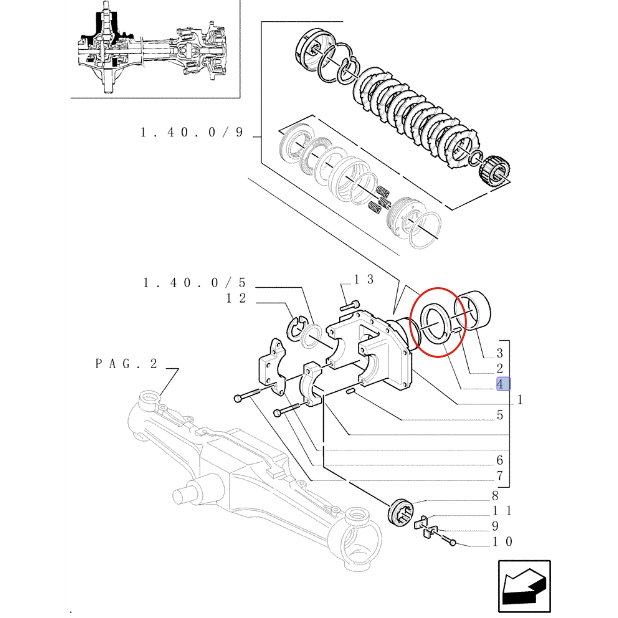 1.40.0/9

1.40.0/5
12
13

PAG.2

3
2
4
1
5
6
7
8
11
9
10