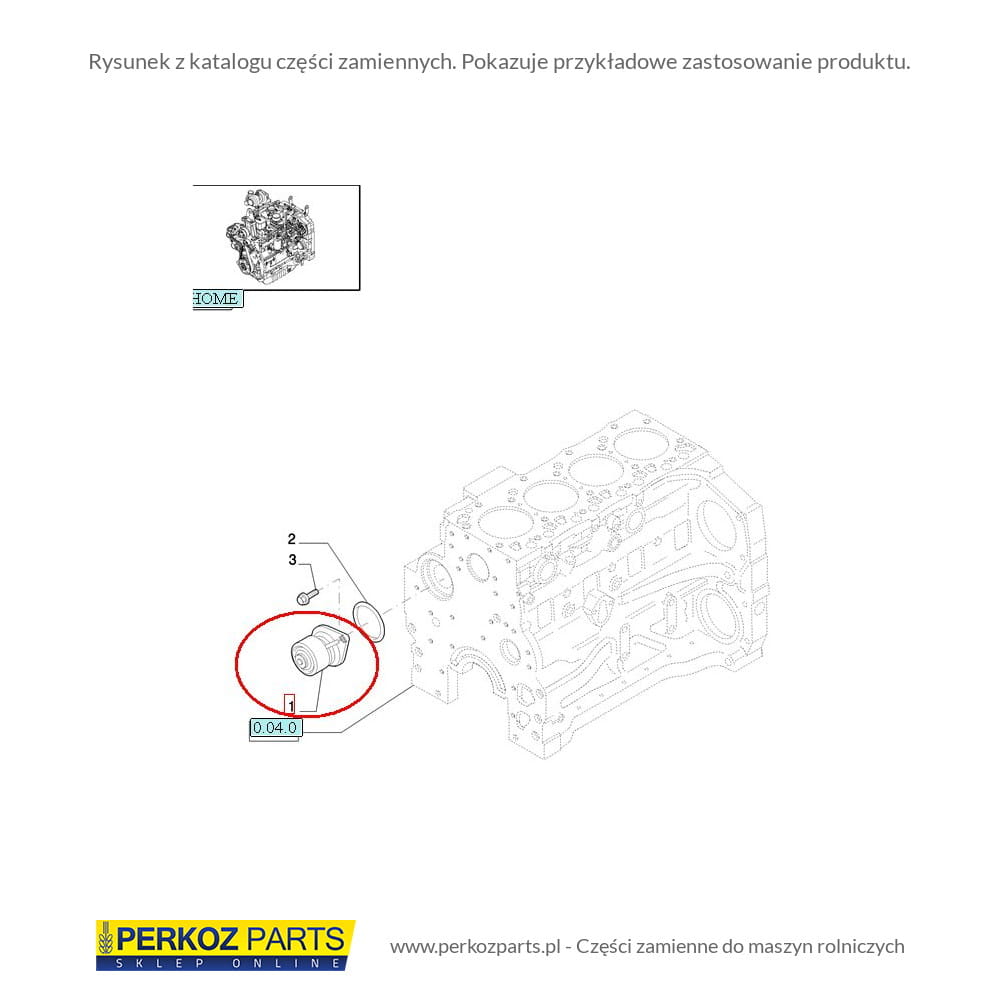 Rysunek z katalogu części zamiennych. Pokazuje przykładowe zastosowanie produktu.

HOME

2

3

1

0.04.0

PERKOZ PARTS
SKLEP ONLINE

www.perkozparts.pl - Części zamienne do maszyn rolniczych