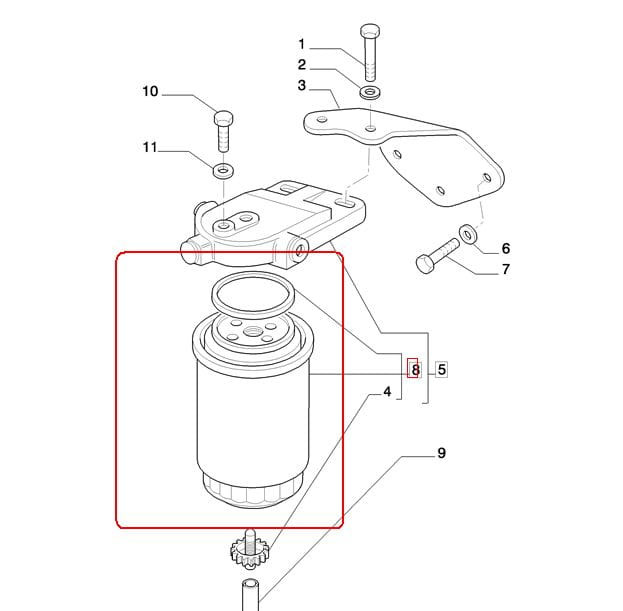 1
2
3
10
11
6
7
8
5
4
9