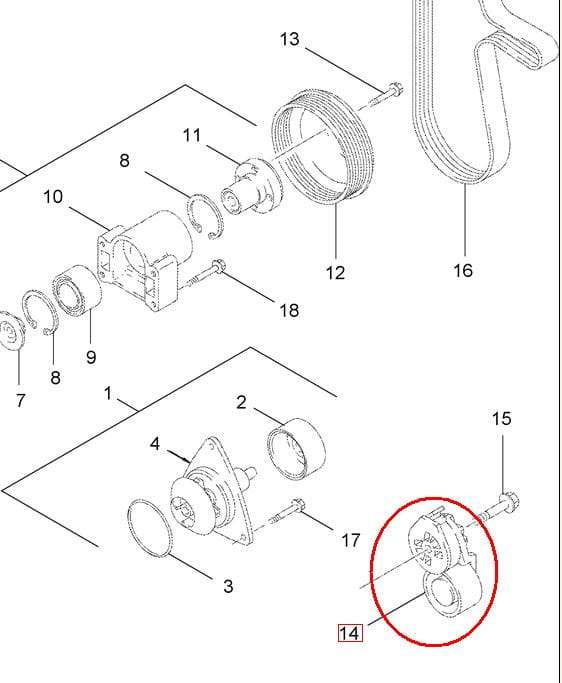 13
11
8
10
12
16
18
9
8
7
1
2
4
15
17
3
14