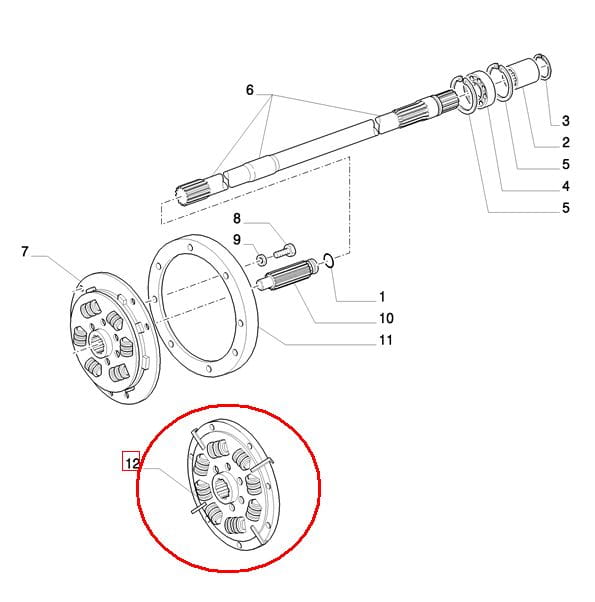 6
3
2
5
4
5
8
9
7
1
10
11
12