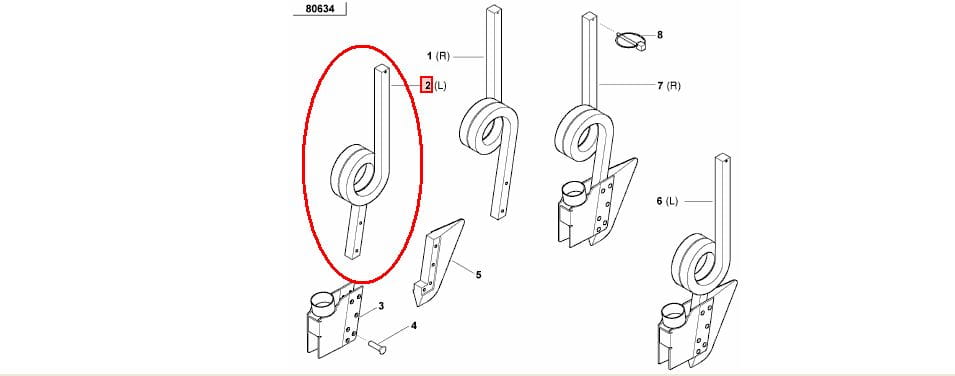 80634

1 (R)

2 (L)

8

7 (R)

6 (L)

5

3

4