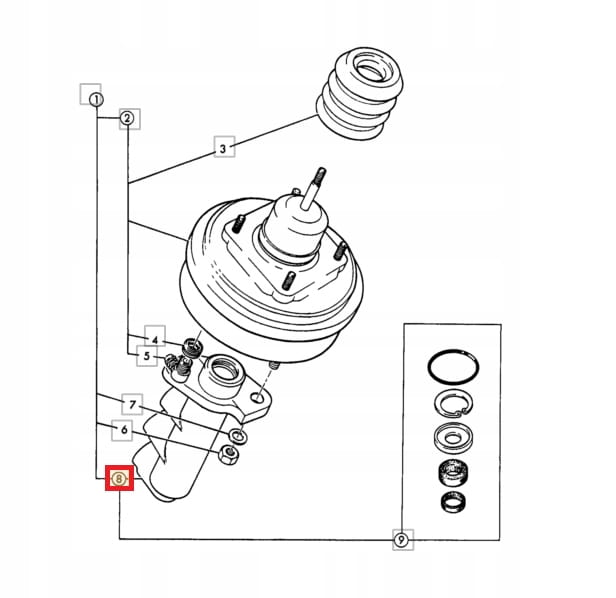 1
2
3
4
5
7
6
8
9