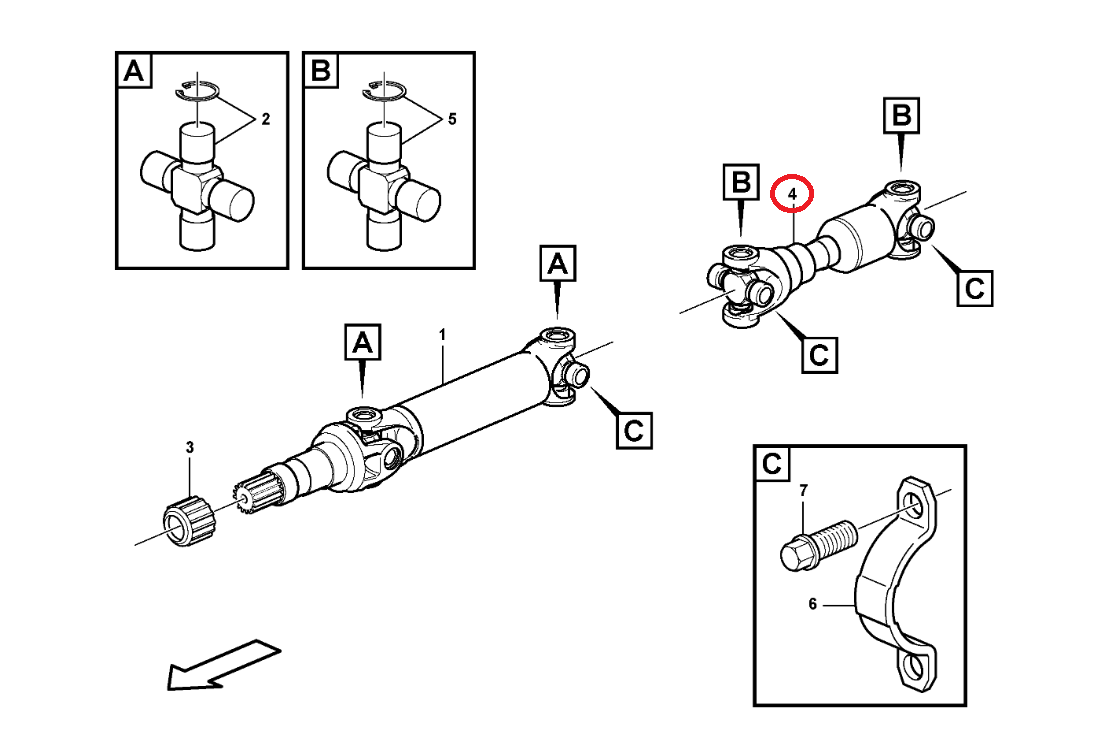 A
2
B
5
B
B
4
C
C
A
A
1
C
3
C
7
6