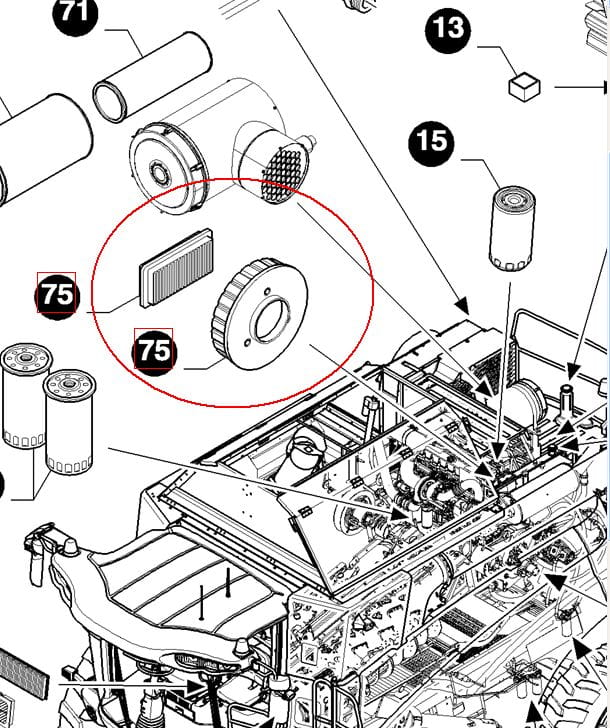 71

13

15

75

75