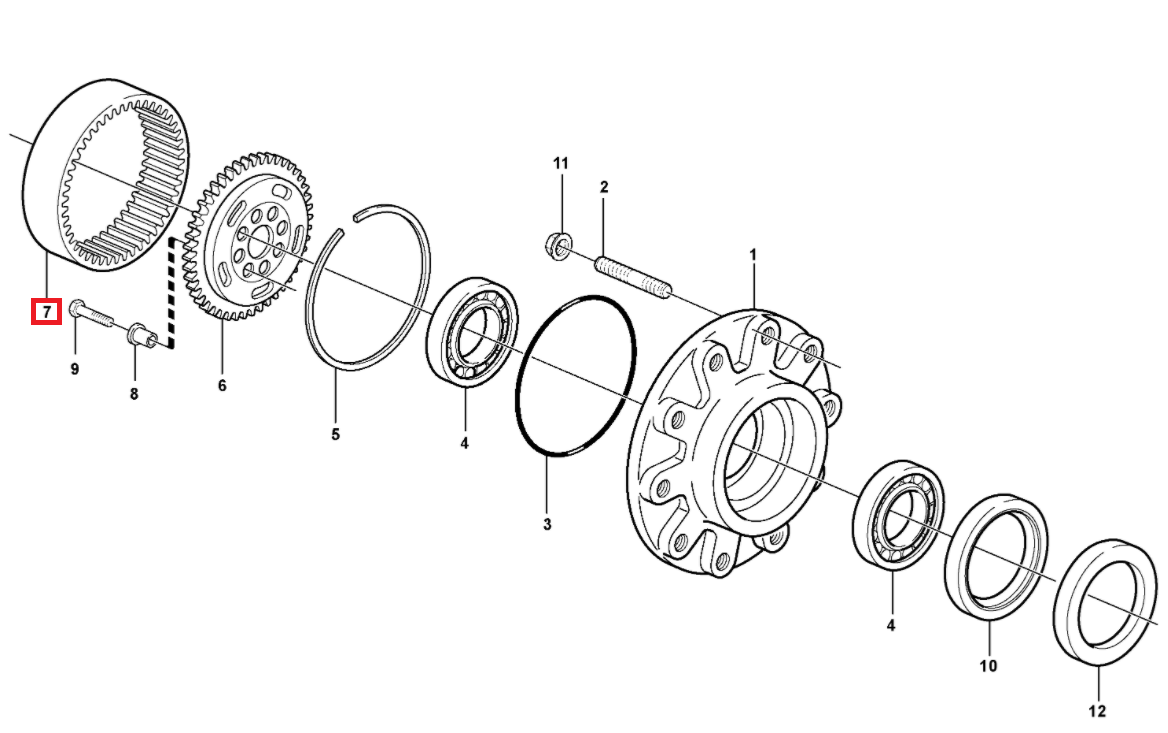 11
2
1
7
9
8
6
5
4
3
4
10
12