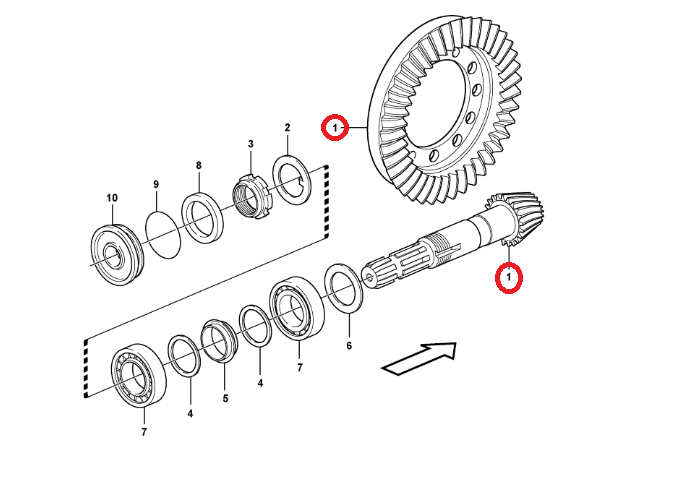 1
2
3
8
9
10
1
6
7
4
5
4
7