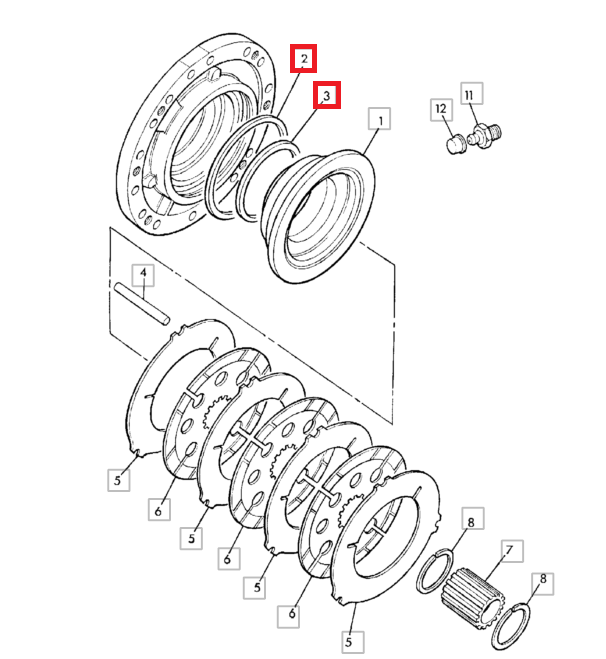 2
3
1
12
11
4
5
6
5
6
5
6
5
8
7
8