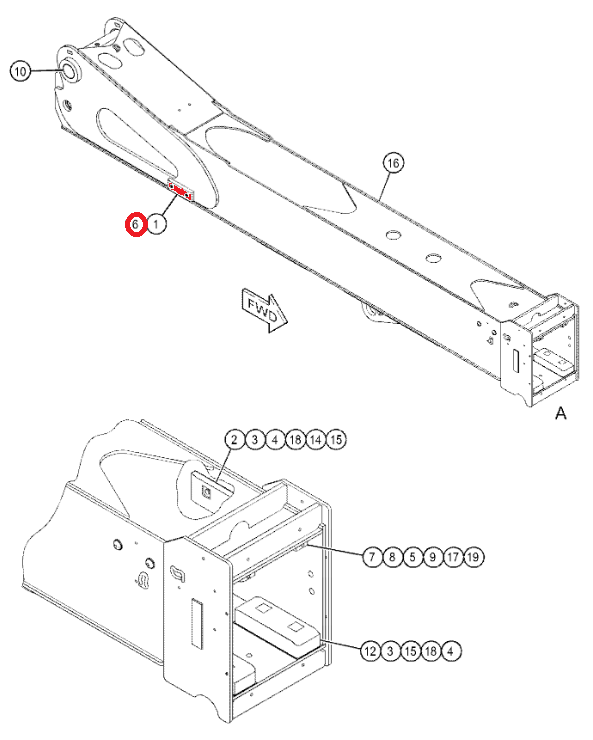 10
16
6 1
FWD
A
2 3 4 18 14 15
7 8 5 9 17 19
12 3 15 18 4