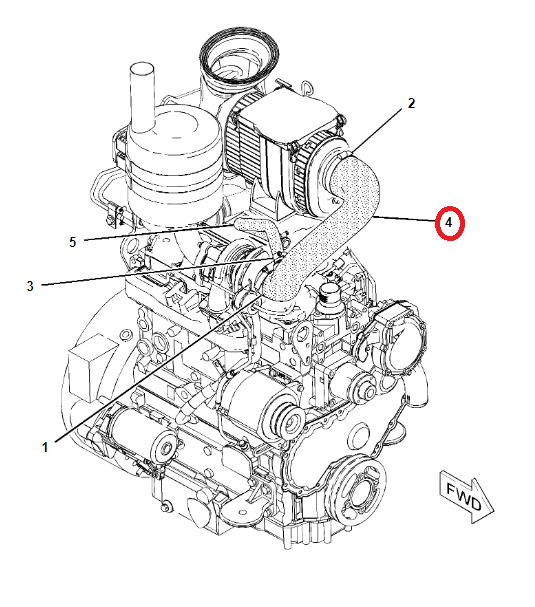 2
4
5
3
1
FWD