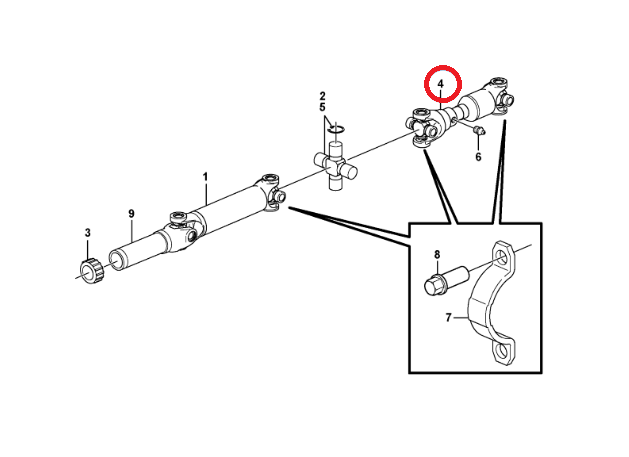 4
2
5
6
1
9
3
8
7