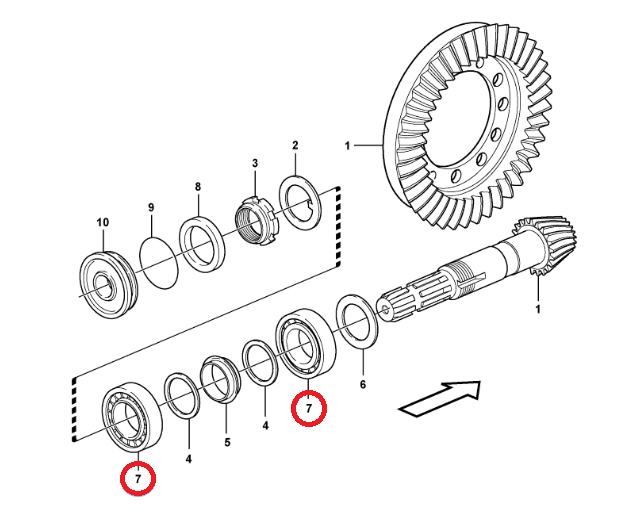 1
2
3
8
9
10
1
6
7
4
5
4
7