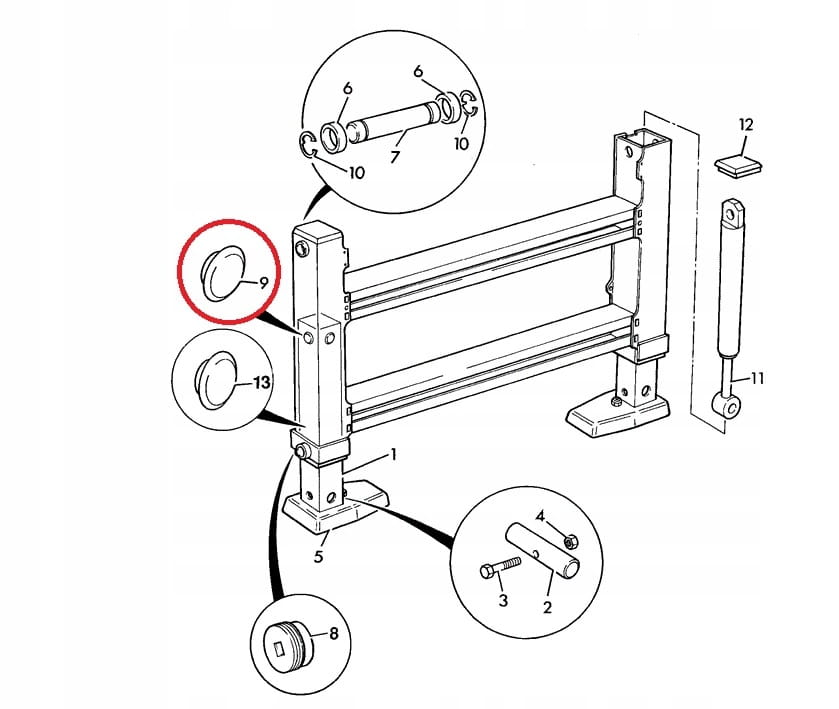 6
6
7
10
10
12
9
13
11
1
5
4
3
2
8