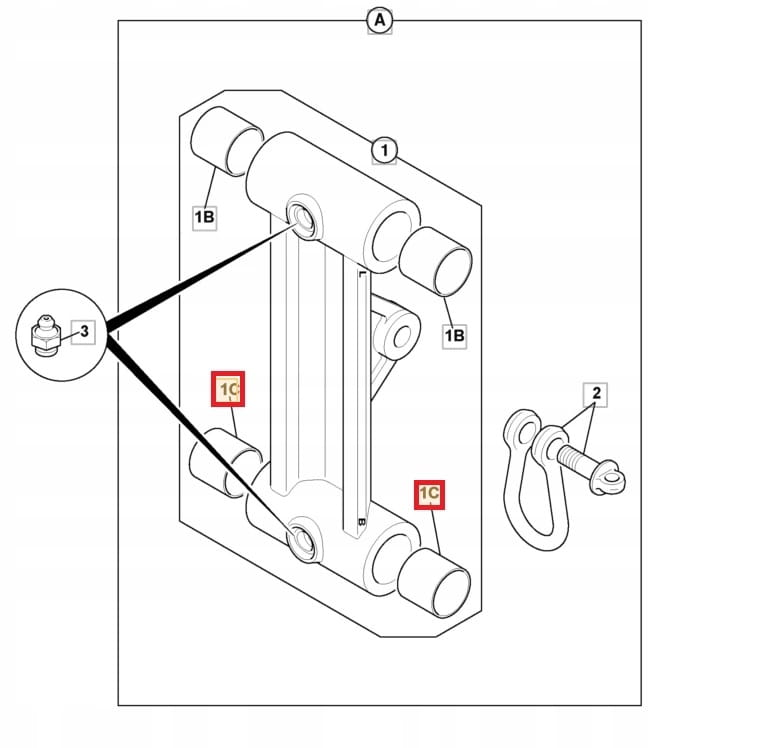 A
1
1B
1B
3
1C
1C
2
L
B