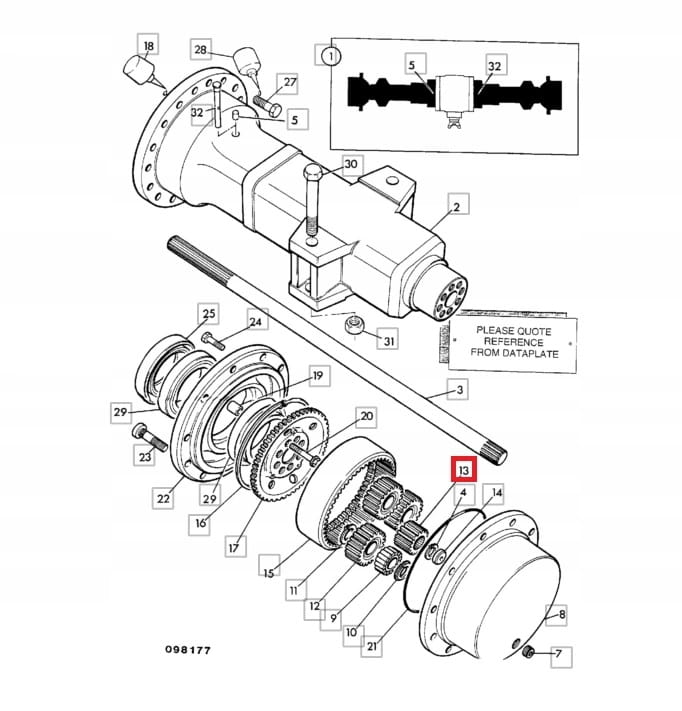 18
28
27
32
5
1
5
32
30
2
25
24
31
PLEASE QUOTE REFERENCE FROM DATAPLATE
19
3
29
20
23
13
4
14
22
29
16
17
15
11
12
9
10
21
8
7
098177