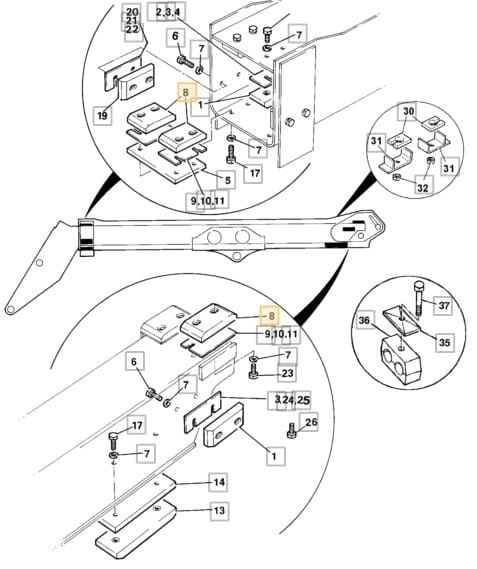 20
21
22
2,3,4
6
7
7
8
1
19
7
17
5
9,10,11
30
31
31
32
8
9,10,11
7
23
6
7
3,24,25
26
17
7
1
14
13
37
36
35