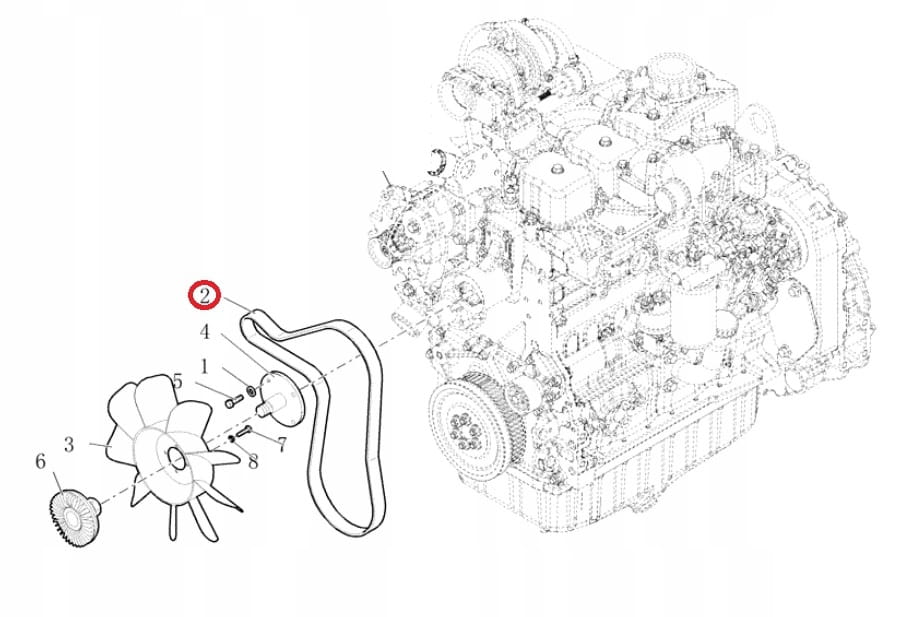 2
4
1
5
3
7
8
6