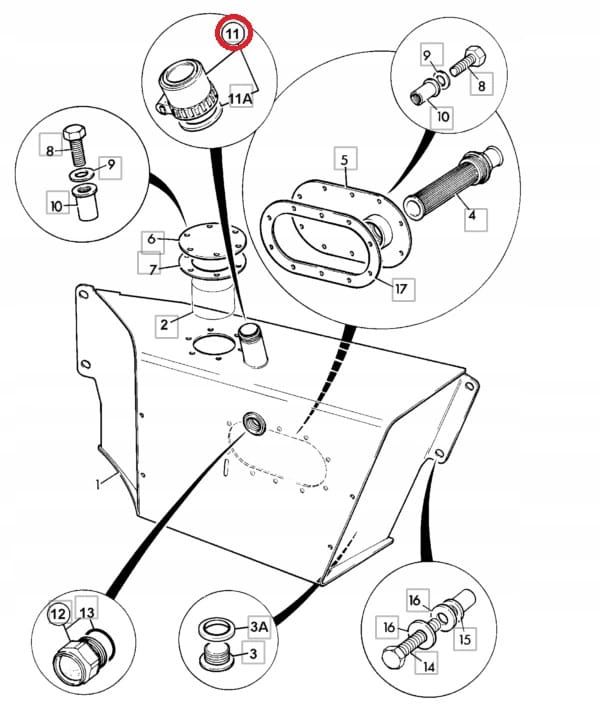 11
11A
9
8
10
8
9
10
5
4
6
7
17
2
1
12
13
3A
3
16
16
15
14