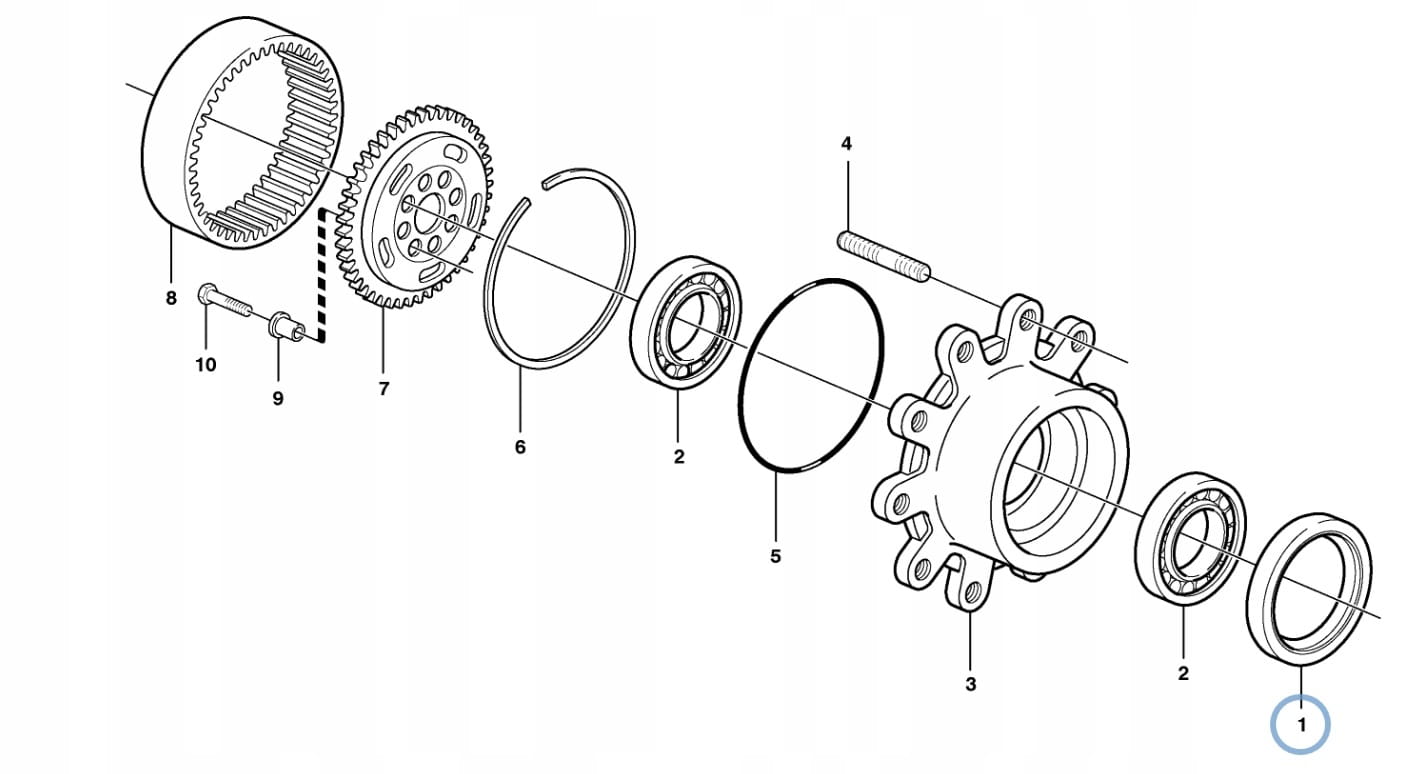 4

8

10

9

7

6

2

5

3

2

1