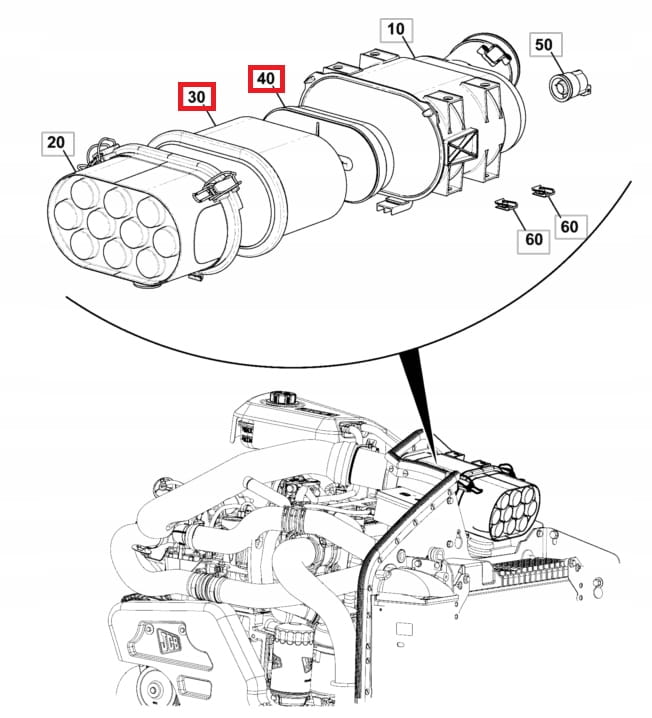 10
50
40
30
20
60
60
JCB