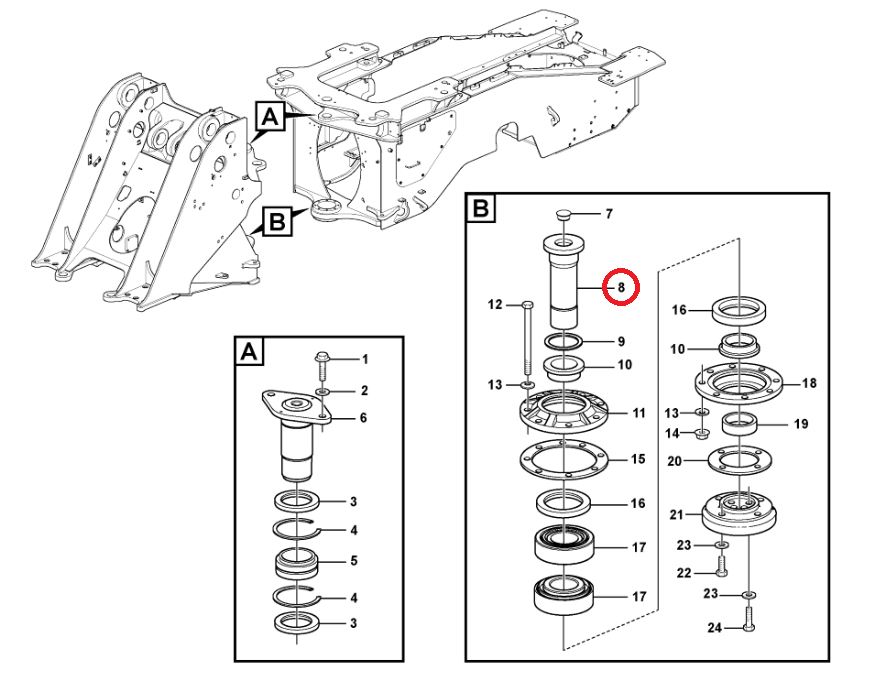 A
B

A
1
2
6
3
4
5
4
3

B
7
8
12
9
10
13
11
15
16
17
17
16
10
18
13
14
19
20
21
23
22
23
24