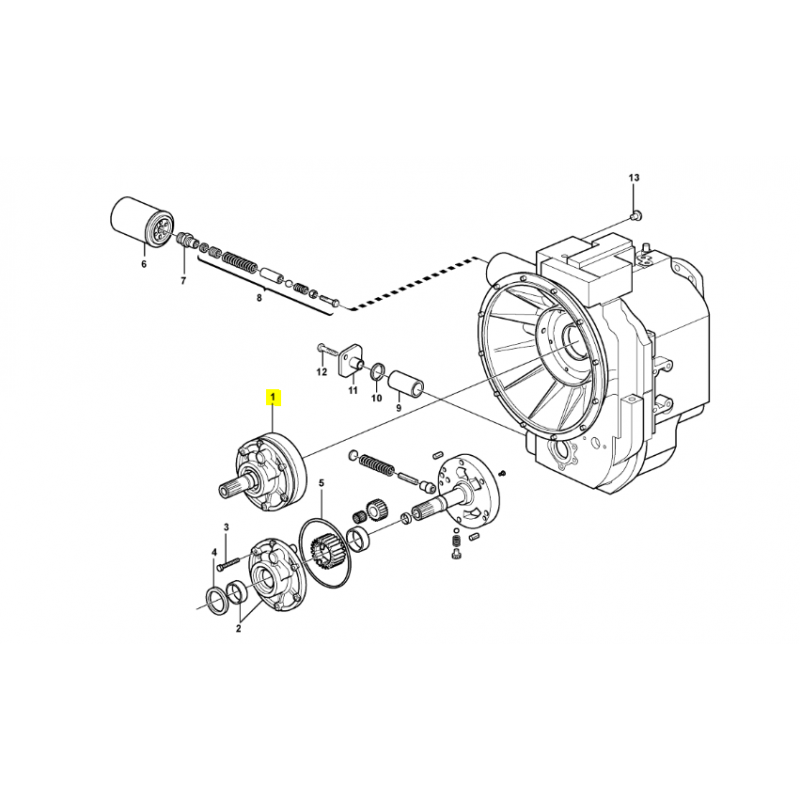 13
6
7
8
12
11
10
9
1
5
3
4
2