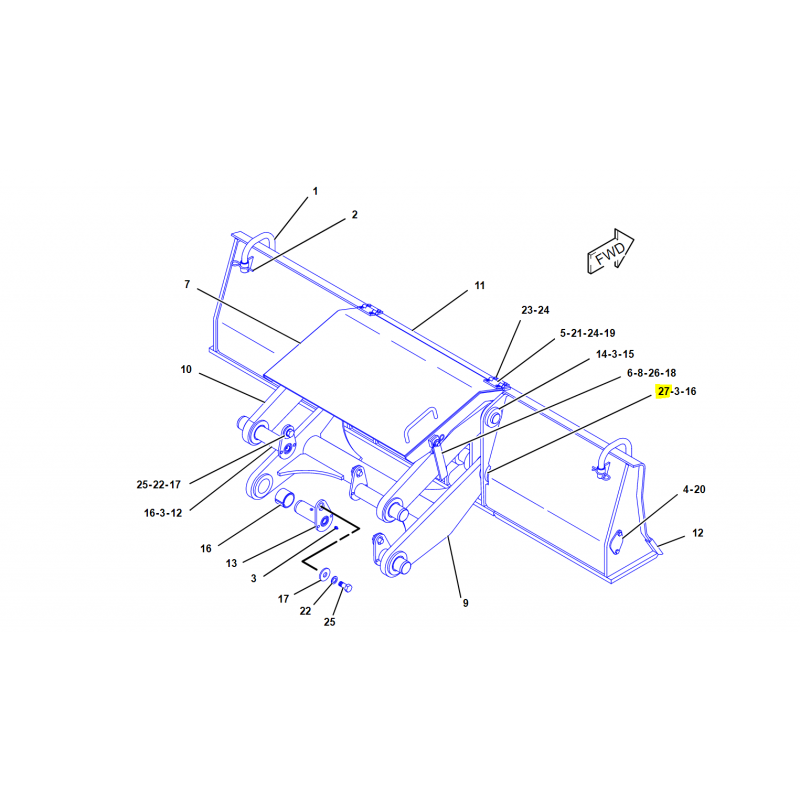 1
2
FWD
7
11
23-24
5-21-24-19
14-3-15
10
6-8-26-18
27-3-16
25-22-17
16-3-12
4-20
12
16
13
3
17
22
25
9