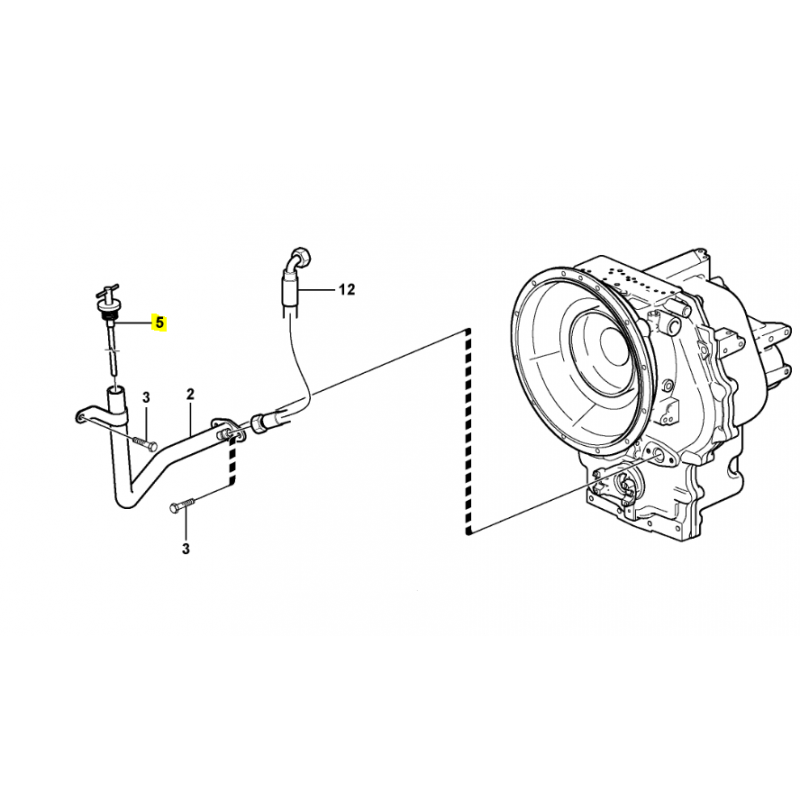 12

5

3

2

3