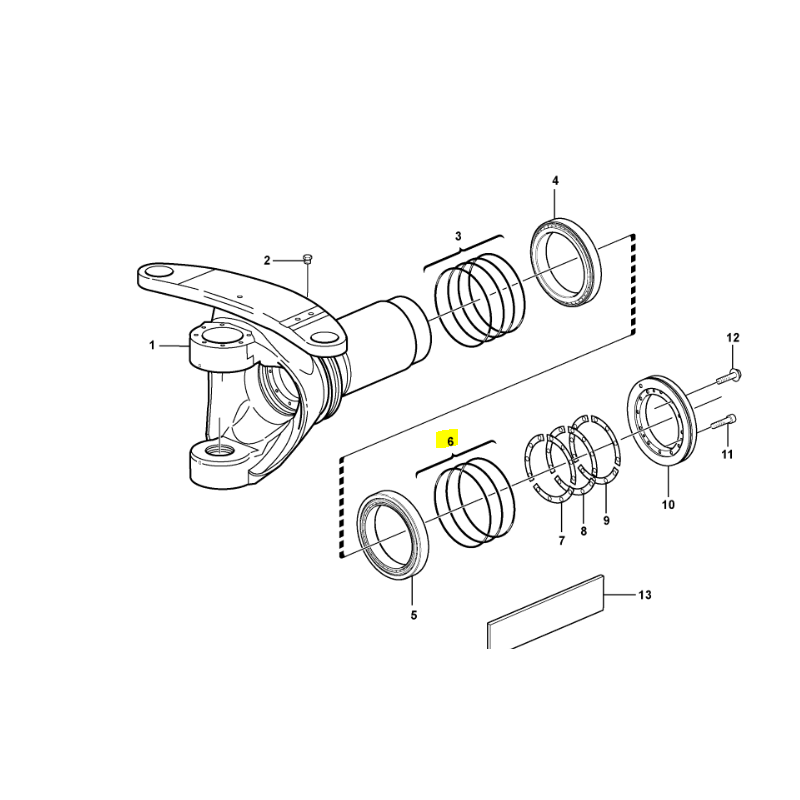 4
3
2
1
12
6
11
10
7
8
9
5
13