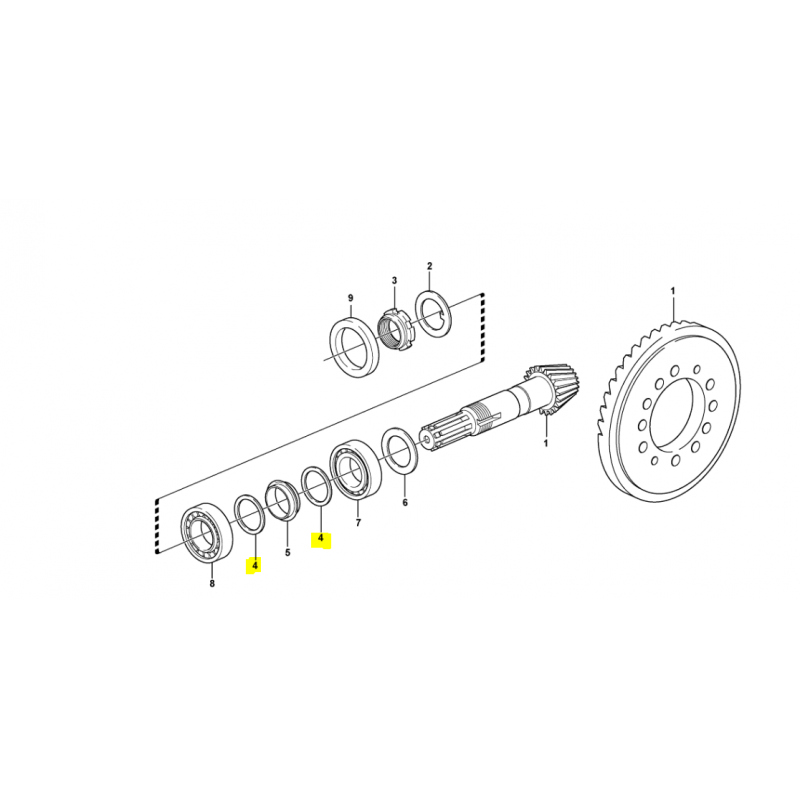 9
3
2
1
1
6
7
4
5
4
8