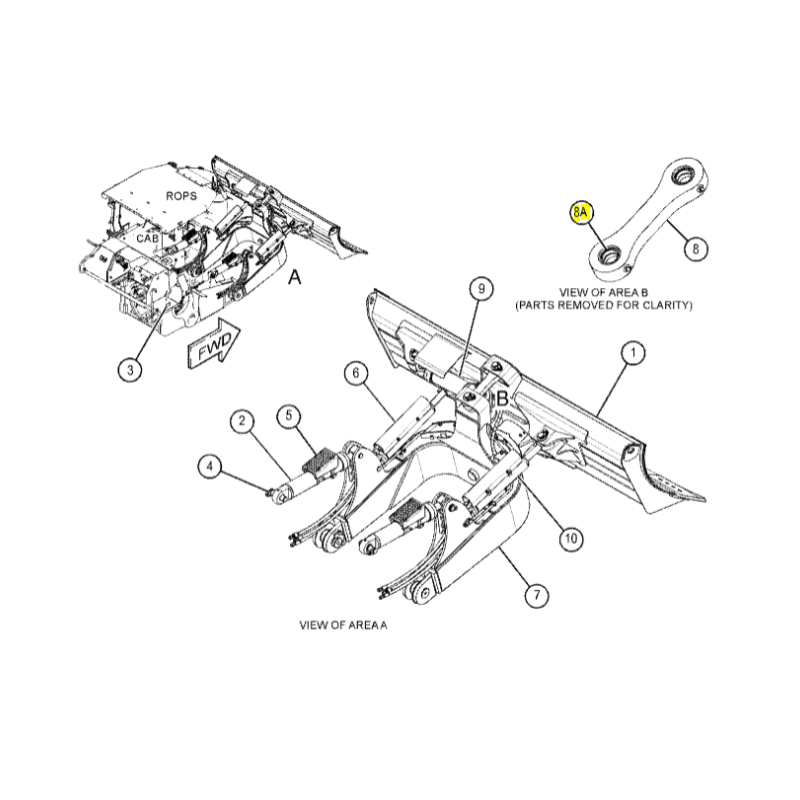 ROPS
CAB
A
FWD
3
8A
8
VIEW OF AREA B
(PARTS REMOVED FOR CLARITY)
9
1
6
B
2
5
4
10
7
VIEW OF AREA A