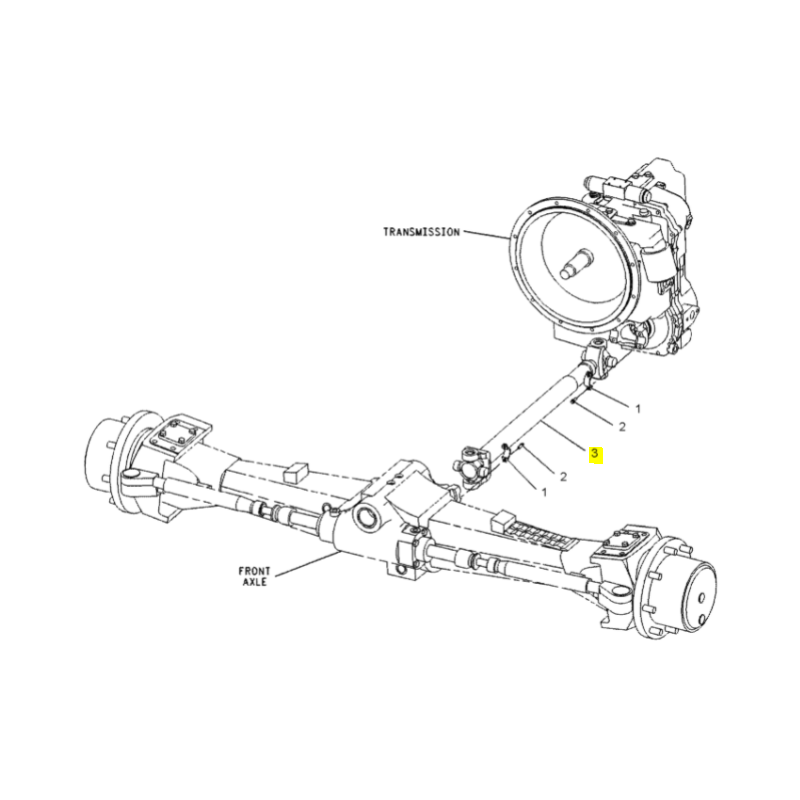 TRANSMISSION

1

2

3

2

1

FRONT AXLE