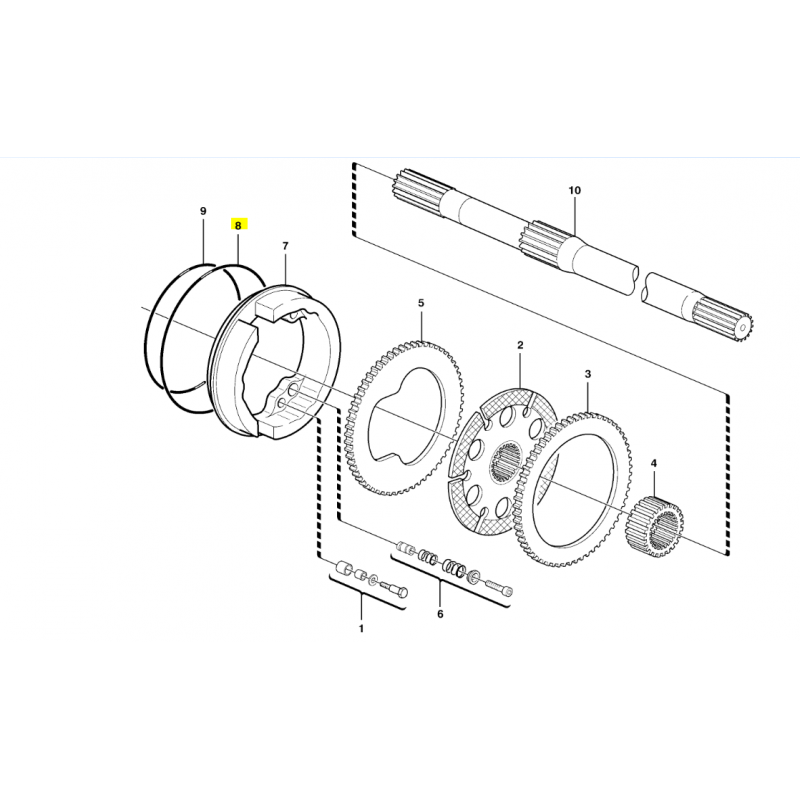 10
9
8
7
5
2
3
4
1
6