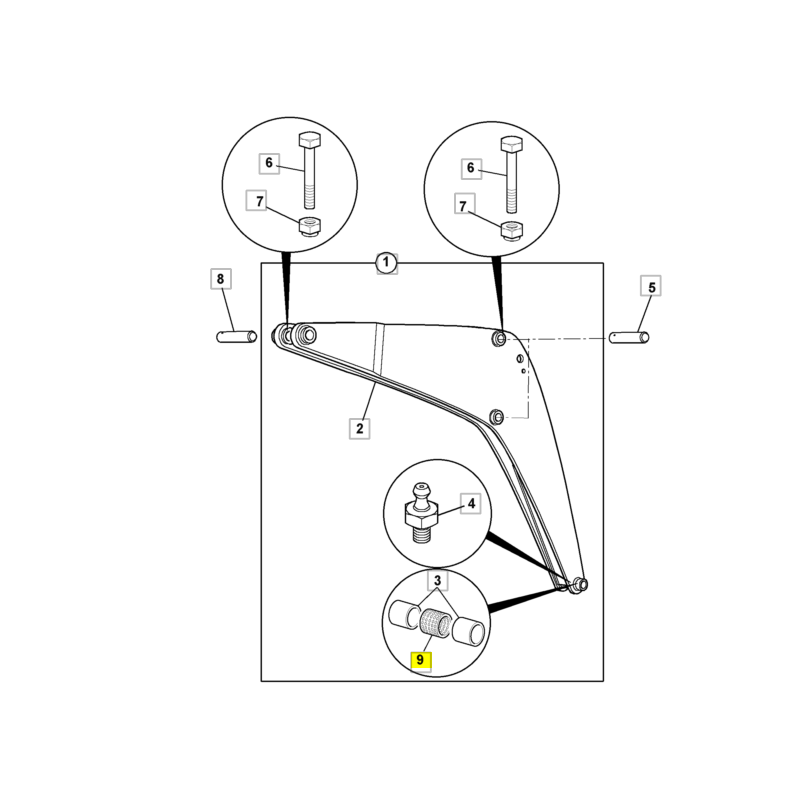 6
7
6
7
1
8
5
2
4
3
9