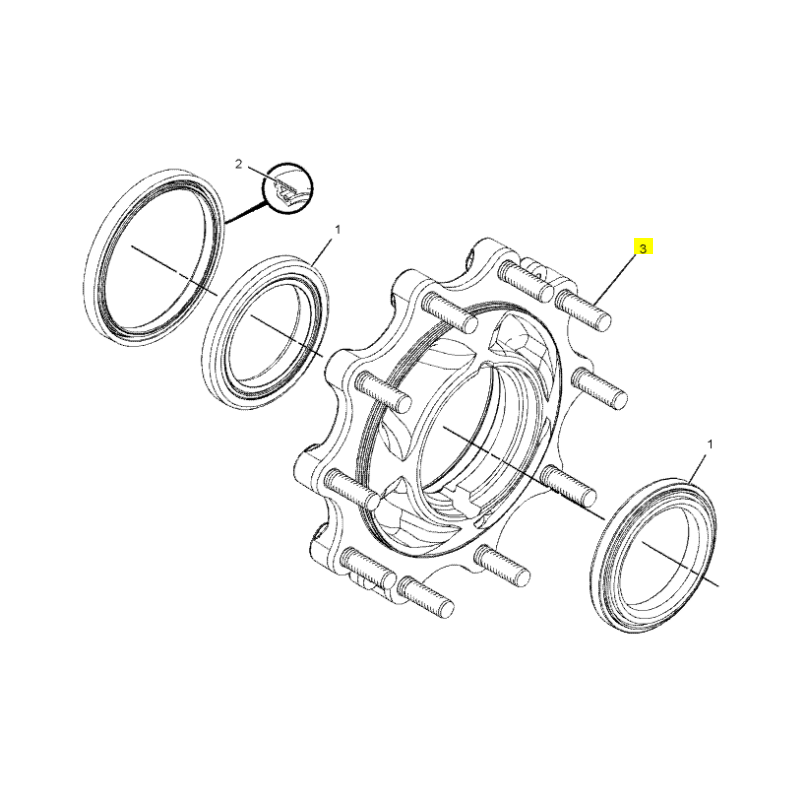 2

1

3

1