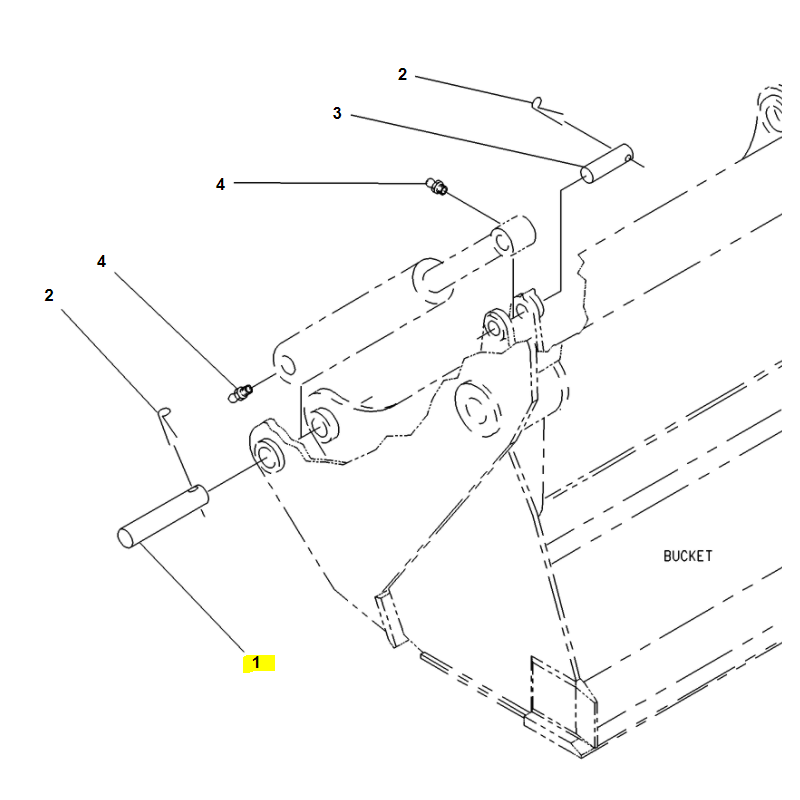 2
3
4
4
2
BUCKET
1