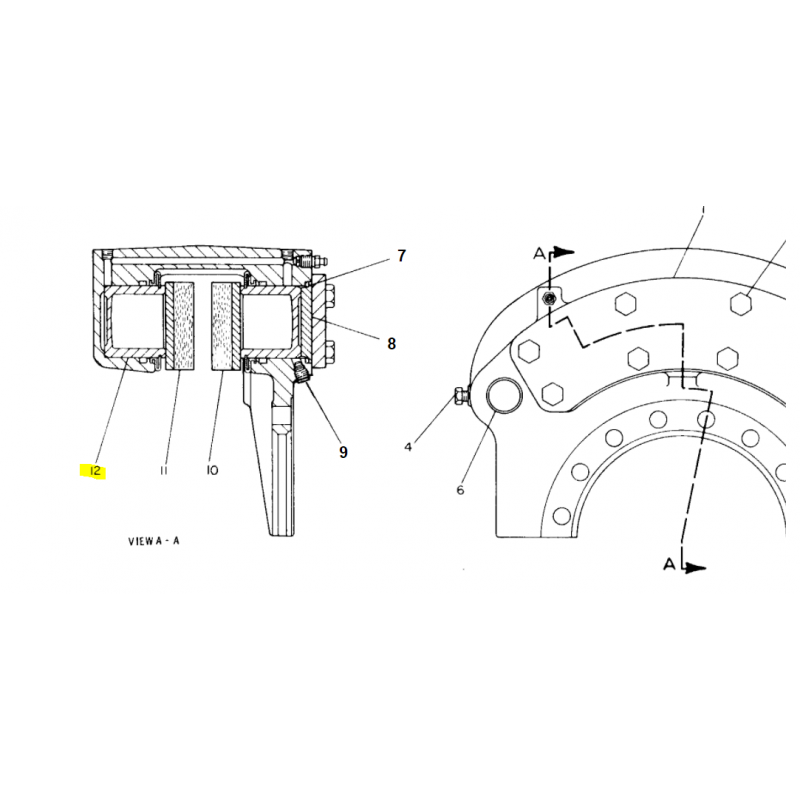 7
8
9
12
11
10
VIEW A - A
1
A
4
6
A