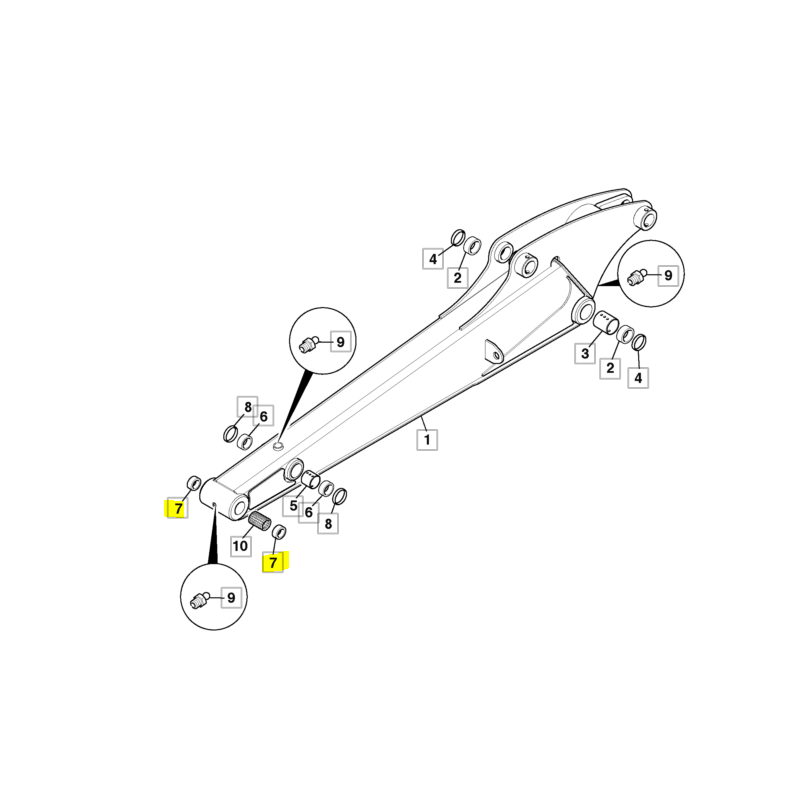 4
2
9
9
3
2
4
8
6
1
7
5
6
8
10
7
9